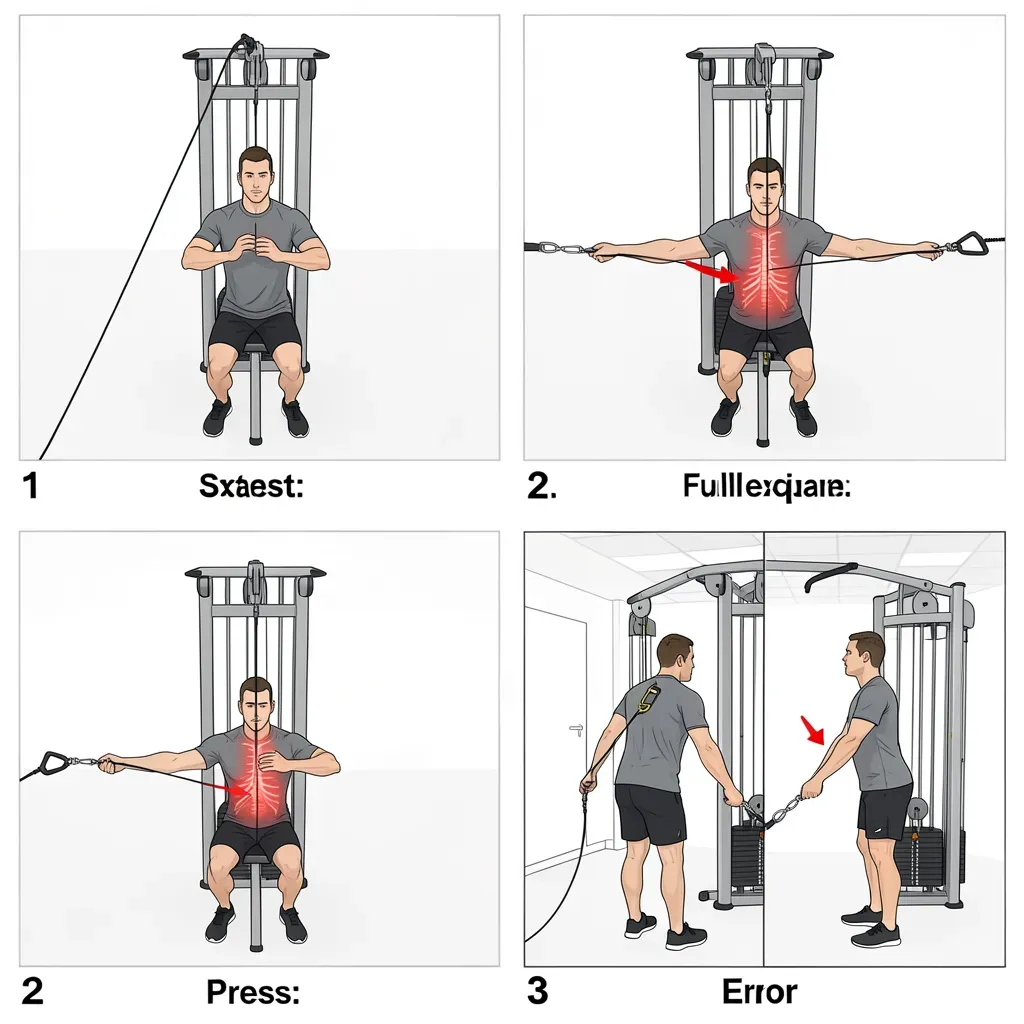 1

Sxaest:

2.

Fulllexquare:

2

Press:

3

Error